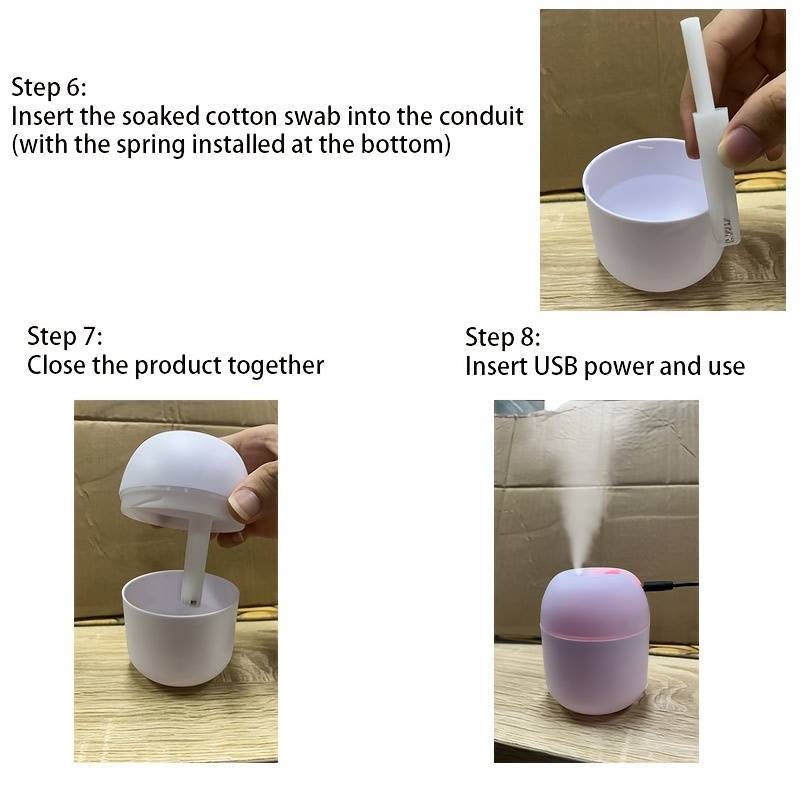 Step 6:
Insert the soaked cotton swab into the conduit (with the spring installed at the bottom)

Step 7:
Close the product together

Step 8:
Insert USB power and use